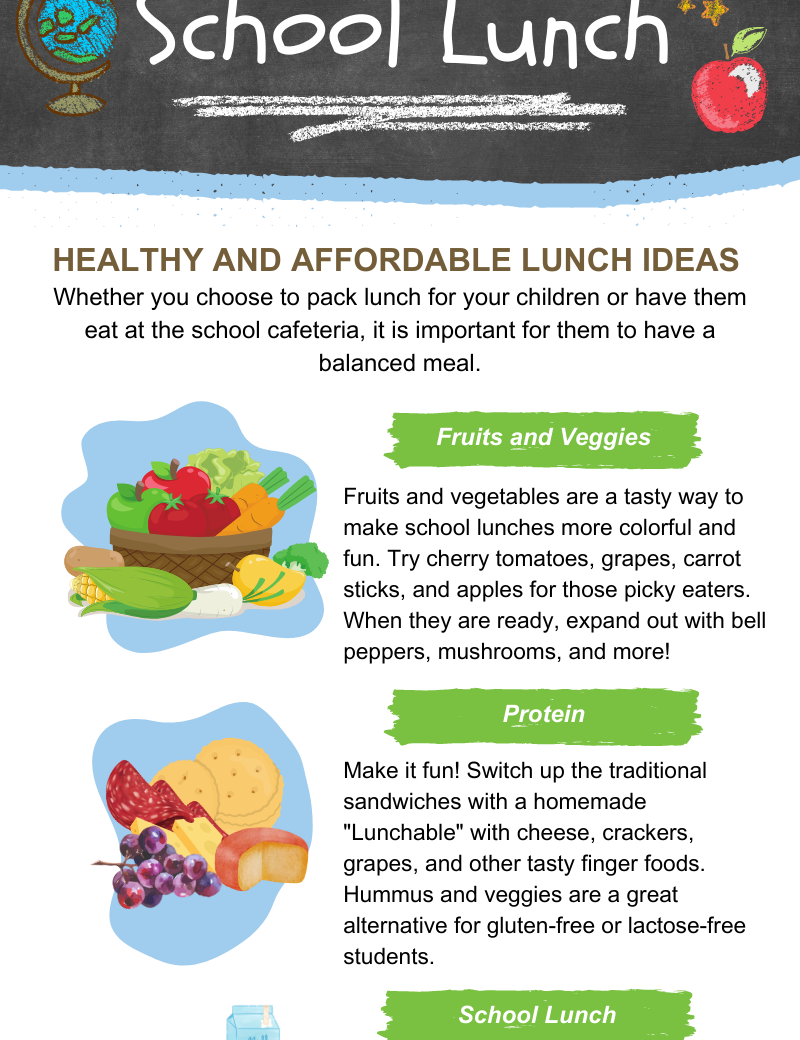 School Lunch

HEALTHY AND AFFORDABLE LUNCH IDEAS

Whether you choose to pack lunch for your children or have them eat at the school cafeteria, it is important for them to have a balanced meal.

Fruits and Veggies

Fruits and vegetables are a tasty way to make school lunches more colorful and fun. Try cherry tomatoes, grapes, carrot sticks, and apples for those picky eaters. When they are ready, expand out with bell peppers, mushrooms, and more!

Protein

Make it fun! Switch up the traditional sandwiches with a homemade "Lunchable" with cheese, crackers, grapes, and other tasty finger foods. Hummus and veggies are a great alternative for gluten-free or lactose-free students.

School Lunch