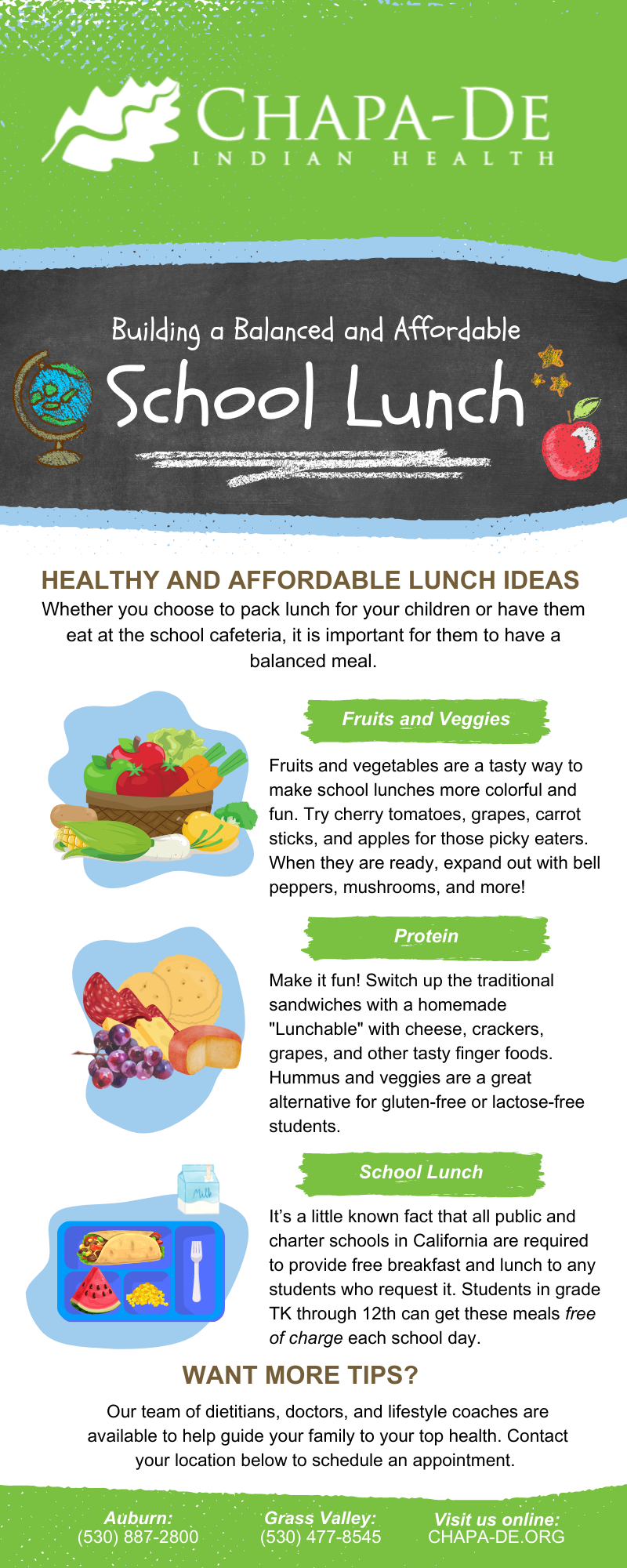 CHAPA-DE
INDIAN HEALTH

Building a Balanced and Affordable
School Lunch

HEALTHY AND AFFORDABLE LUNCH IDEAS
Whether you choose to pack lunch for your children or have them eat at the school cafeteria, it is important for them to have a balanced meal.

Fruits and Veggies
Fruits and vegetables are a tasty way to make school lunches more colorful and fun. Try cherry tomatoes, grapes, carrot sticks, and apples for those picky eaters. When they are ready, expand out with bell peppers, mushrooms, and more!

Protein
Make it fun! Switch up the traditional sandwiches with a homemade "Lunchable" with cheese, crackers, grapes, and other tasty finger foods. Hummus and veggies are a great alternative for gluten-free or lactose-free students.

Milk

School Lunch
It's a little known fact that all public and charter schools in California are required to provide free breakfast and lunch to any students who request it. Students in grade TK through 12th can get these meals free of charge each school day.

WANT MORE TIPS?
Our team of dietitians, doctors, and lifestyle coaches are available to help guide your family to your top health. Contact your location below to schedule an appointment.

Auburn:
(530) 887-2800

Grass Valley:
(530) 477-8545

Visit us online:
CHAPA-DE.ORG