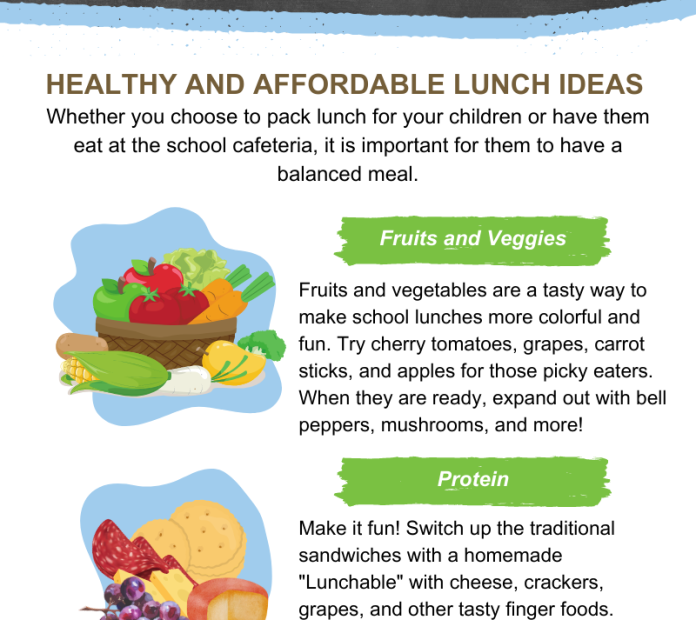 HEALTHY AND AFFORDABLE LUNCH IDEAS
Whether you choose to pack lunch for your children or have them eat at the school cafeteria, it is important for them to have a balanced meal.

Fruits and Veggies

Fruits and vegetables are a tasty way to make school lunches more colorful and fun. Try cherry tomatoes, grapes, carrot sticks, and apples for those picky eaters. When they are ready, expand out with bell peppers, mushrooms, and more!

Protein

Make it fun! Switch up the traditional sandwiches with a homemade "Lunchable" with cheese, crackers, grapes, and other tasty finger foods.